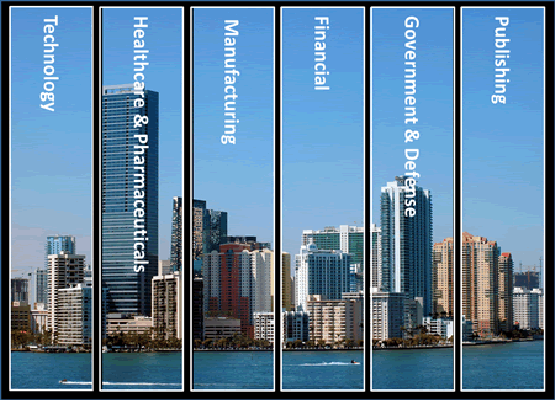 Technology

Healthcare & Pharmaceuticals

Manufacturing

Financial

Government & Defense

Publishing